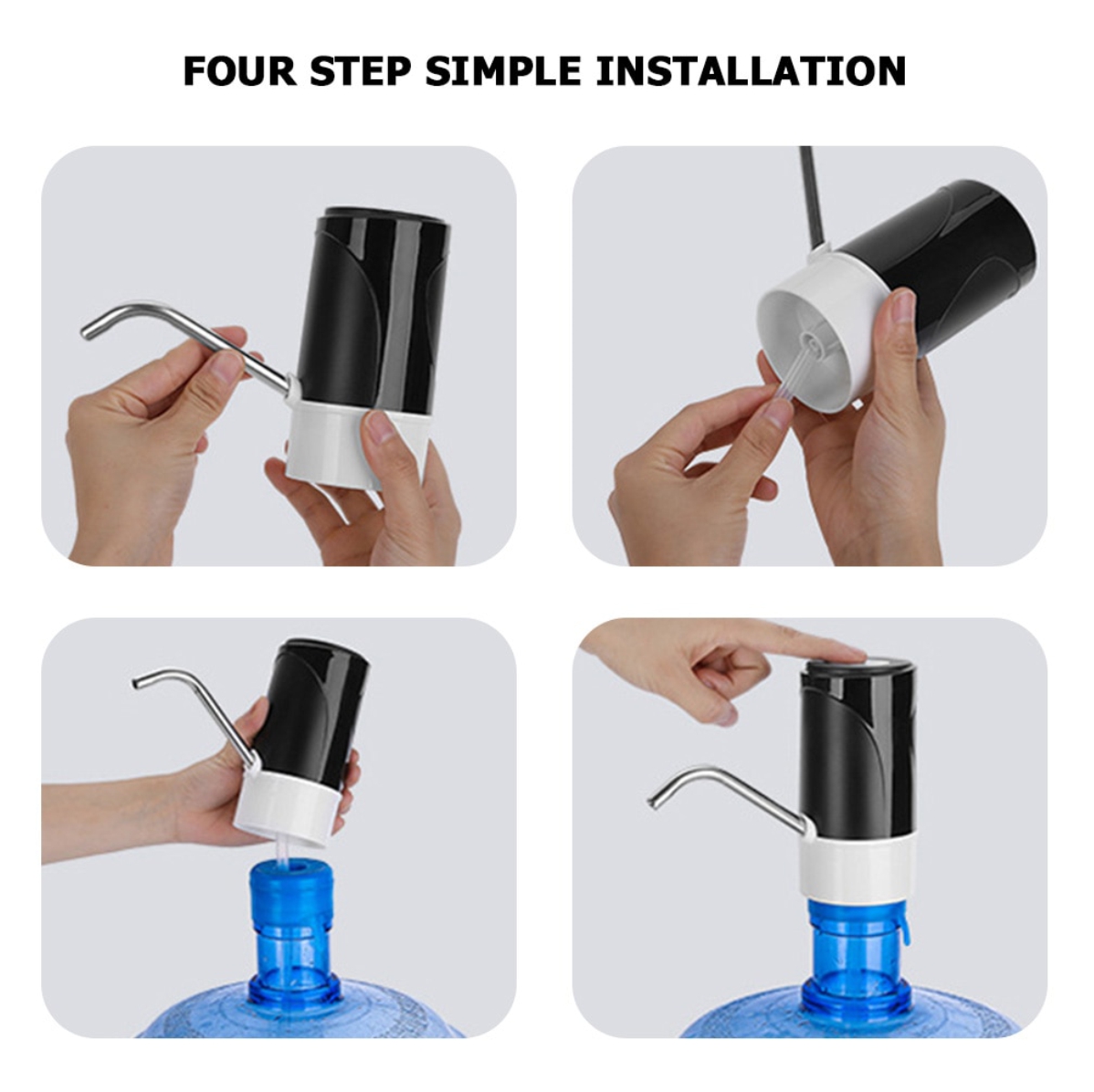 FOUR STEP SIMPLE INSTALLATION