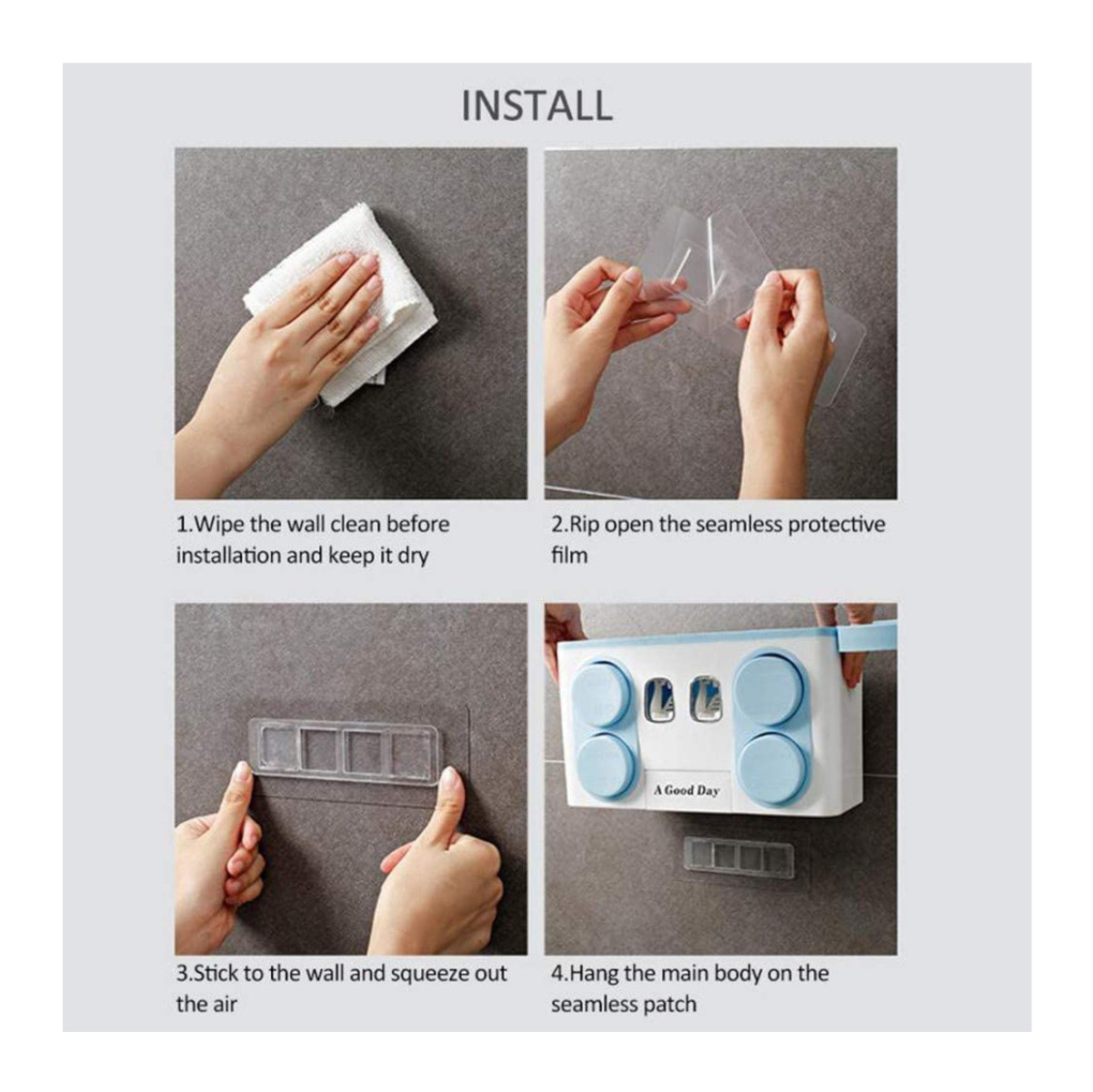 INSTALL

1.Wipe the wall clean before installation and keep it dry

2.Rip open the seamless protective film

3.Stick to the wall and squeeze out the air

A Good Day

4.Hang the main body on the seamless patch