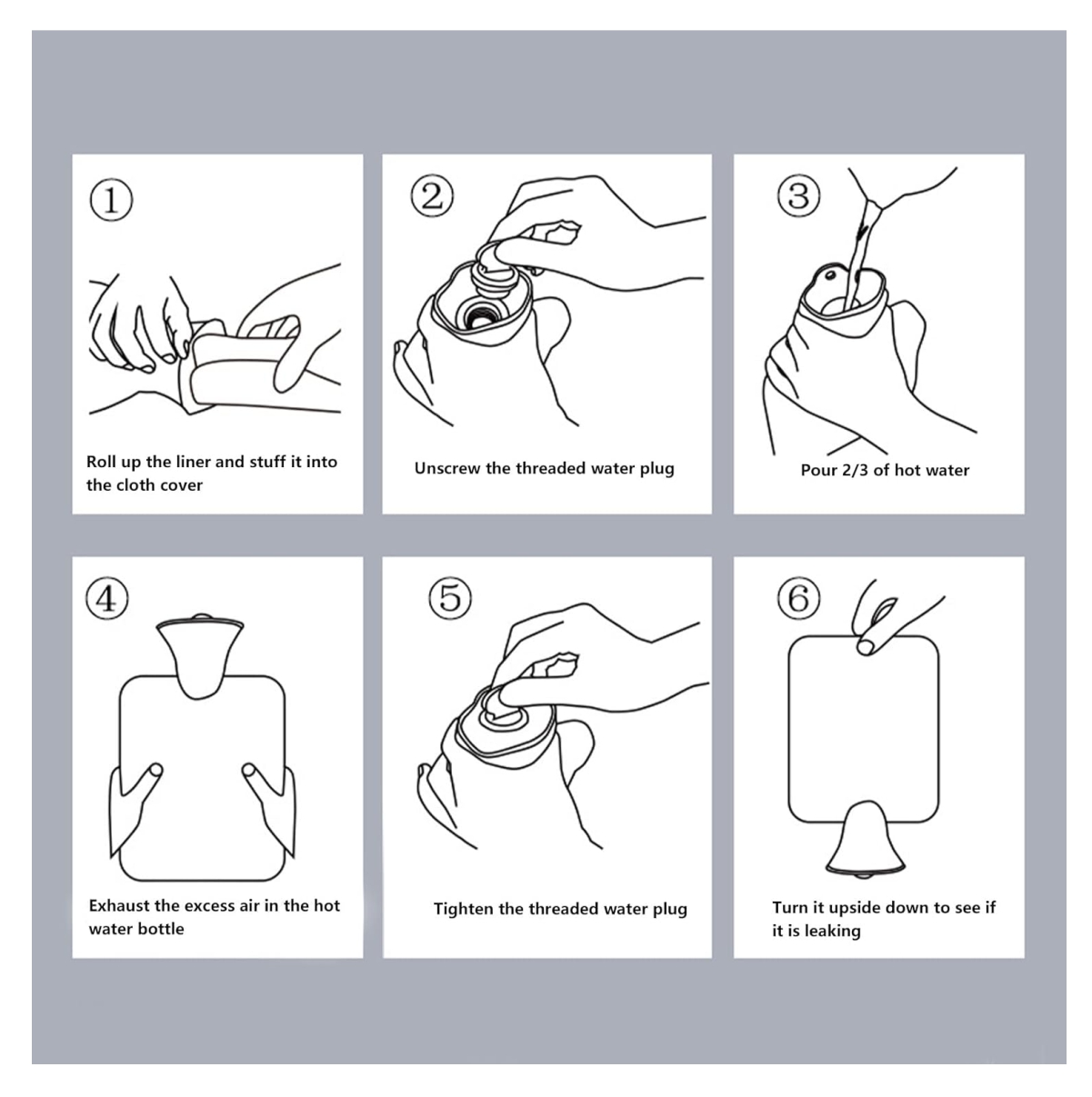 ①

Roll up the liner and stuff it into the cloth cover

②

Unscrew the threaded water plug

③

Pour 2/3 of hot water

④

Exhaust the excess air in the hot water bottle

⑤

Tighten the threaded water plug

⑥

Turn it upside down to see if it is leaking