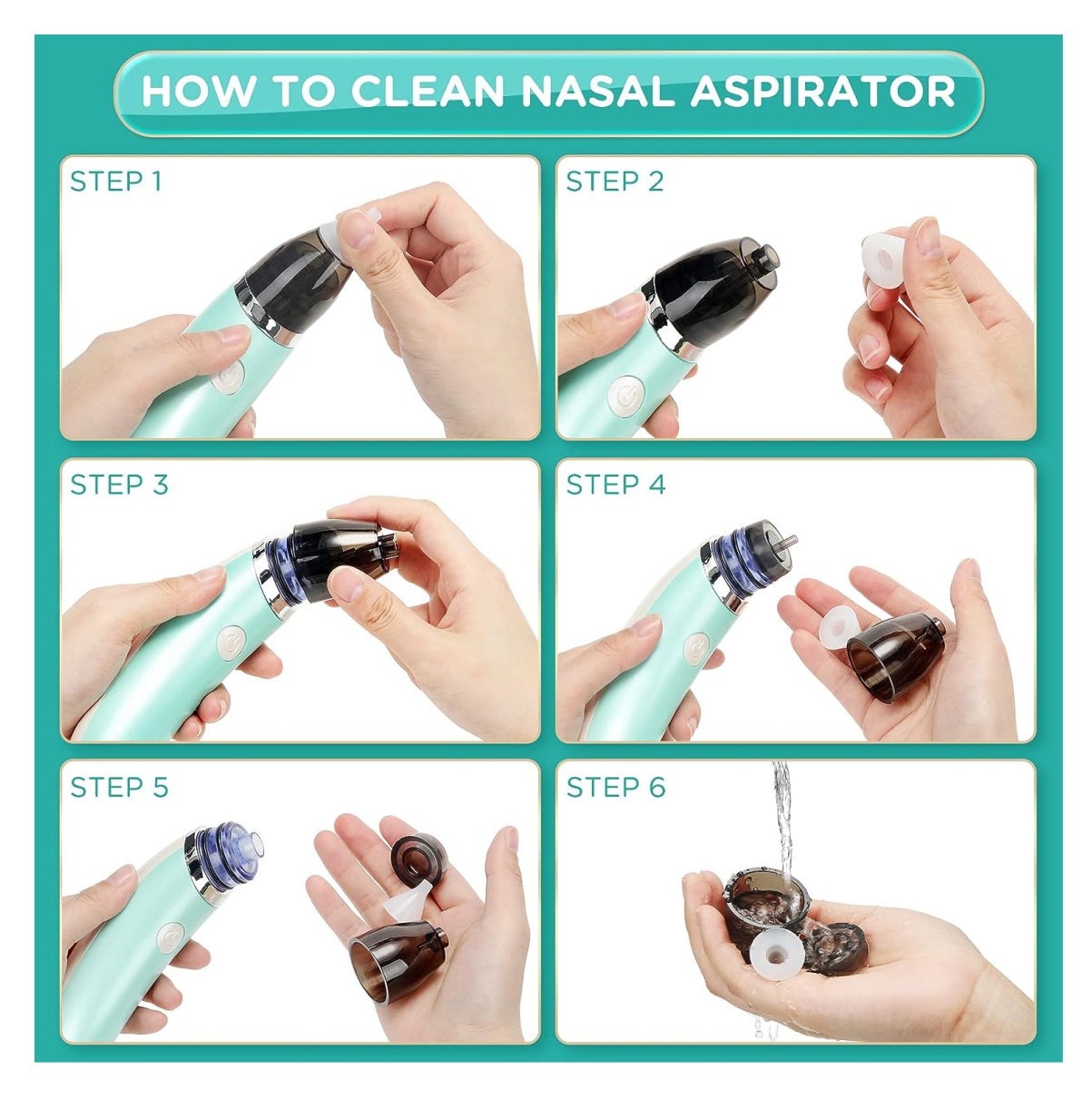 HOW TO CLEAN NASAL ASPIRATOR

STEP 1

STEP 2

STEP 3

STEP 4

STEP 5

STEP 6